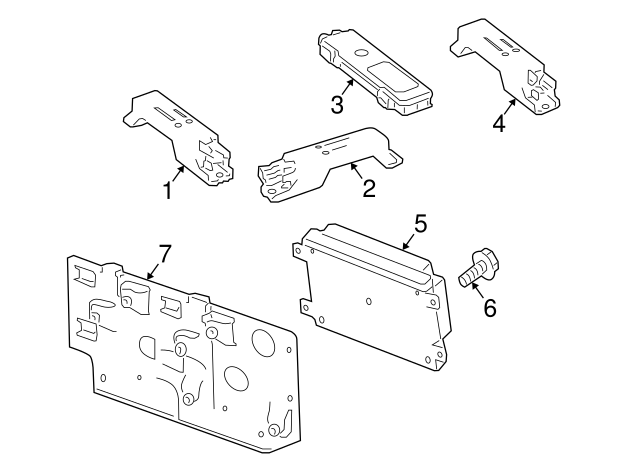 3
4
1
2
5
7
6