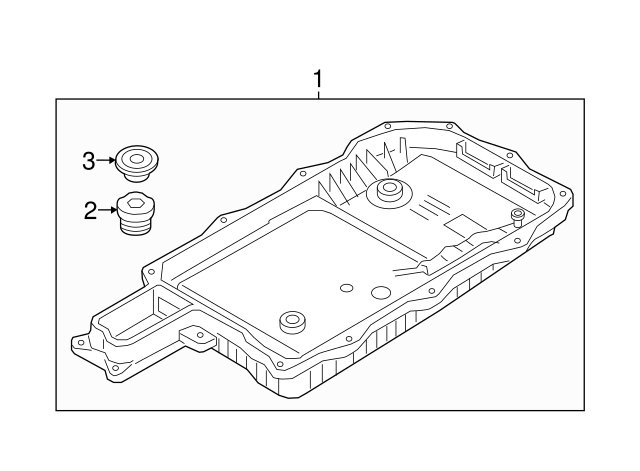 1
3
2