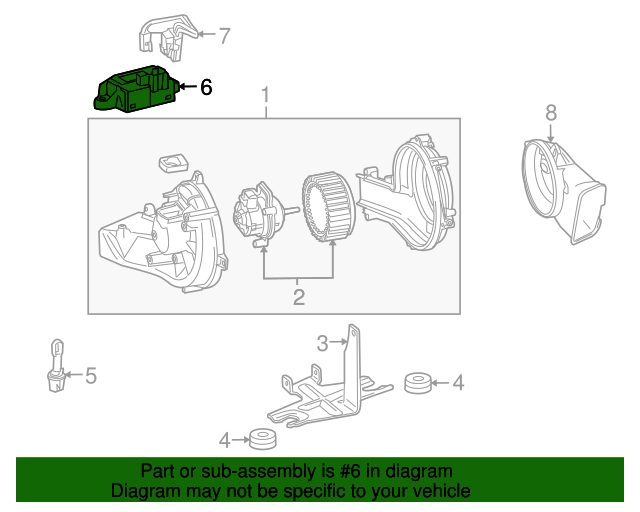 7
6
1
8
2
3
5
4
4

Part or sub-assembly is #6 in diagram
Diagram may not be specific to your vehicle