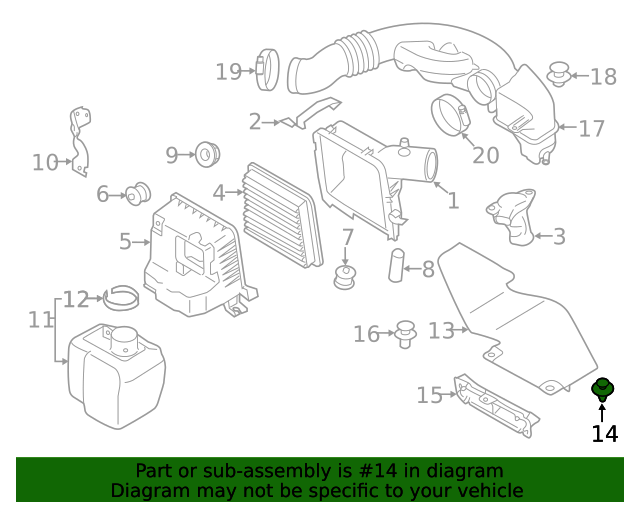 19
18
2
17
10
9
20
6
4
1
5
7
3
8
12
11
16
13
15
14

Part or sub-assembly is #14 in diagram
Diagram may not be specific to your vehicle