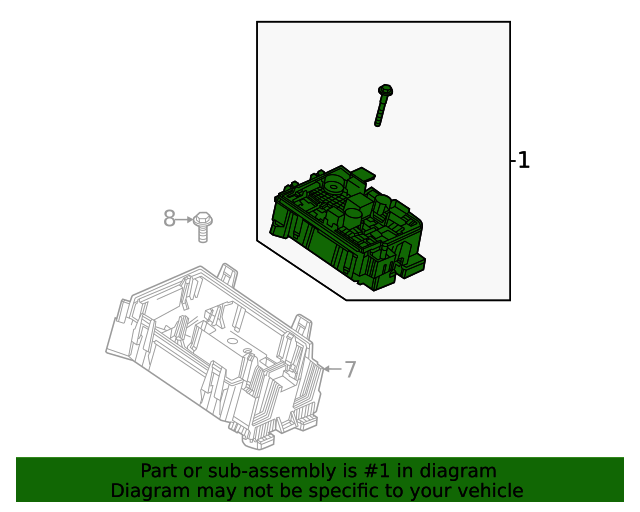 1

8

7

Part or sub-assembly is #1 in diagram
Diagram may not be specific to your vehicle