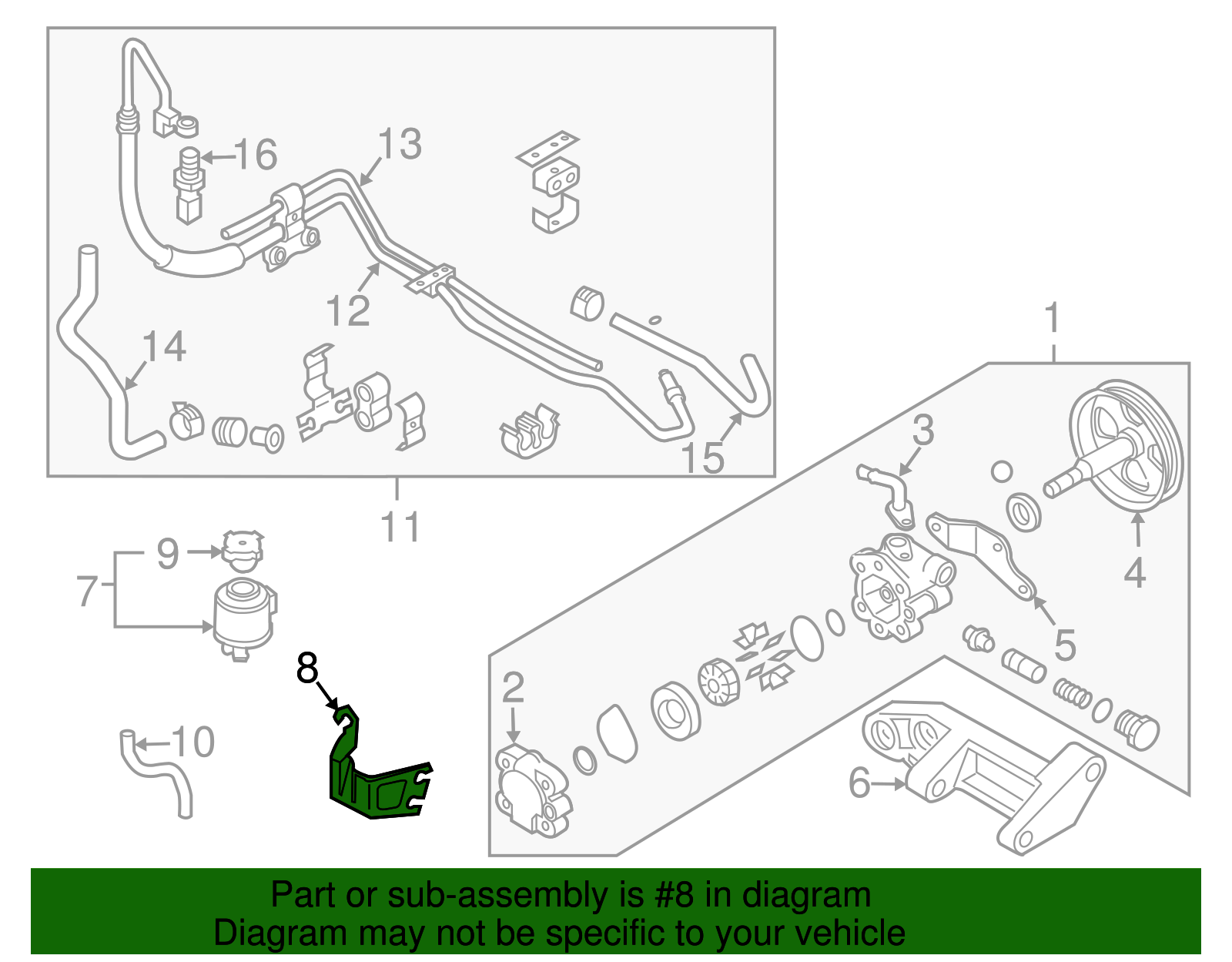 16
13
12
14
15
11
1
3
4
5
9
7
8
10
2
6

Part or sub-assembly is #8 in diagram
Diagram may not be specific to your vehicle