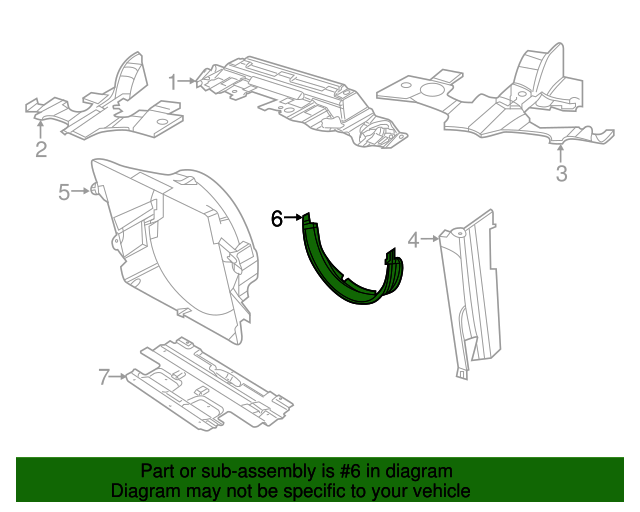 1
2
3
5
6
4
7

Part or sub-assembly is #6 in diagram
Diagram may not be specific to your vehicle