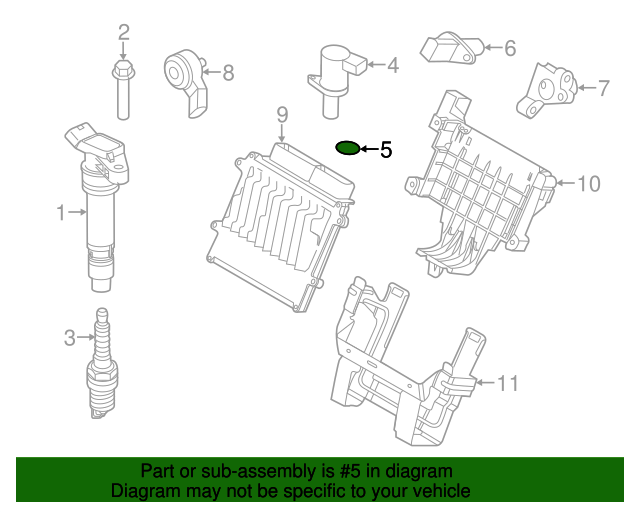 2
8
4
6
7
9
5
10
1
3
11

Part or sub-assembly is #5 in diagram
Diagram may not be specific to your vehicle