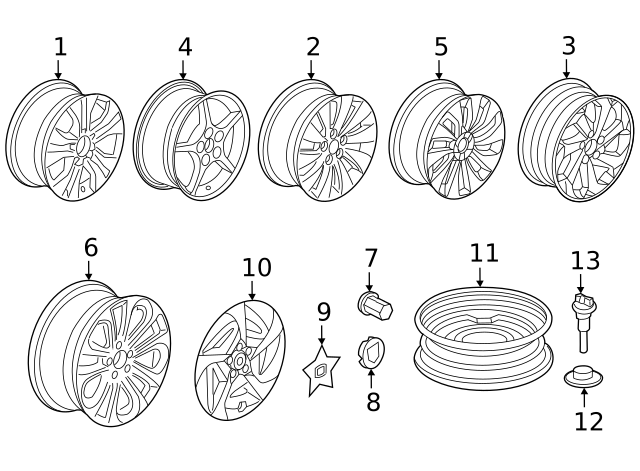 1
4
2
5
3
6
10
9
7
8
11
13
12