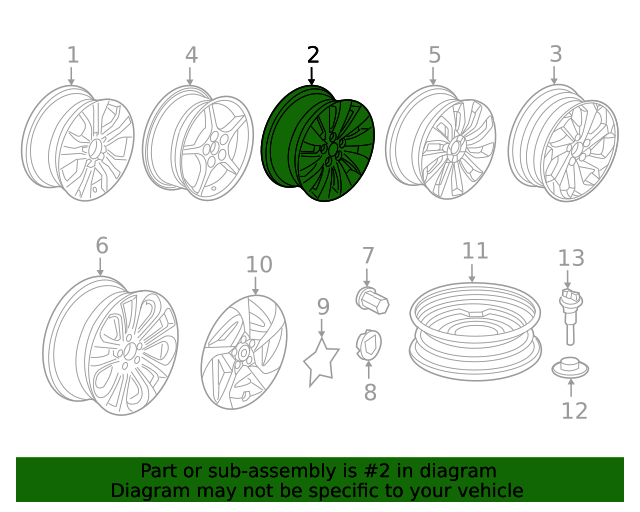 1
4
2
5
3
6
10
9
7
8
11
13
12

Part or sub-assembly is #2 in diagram
Diagram may not be specific to your vehicle