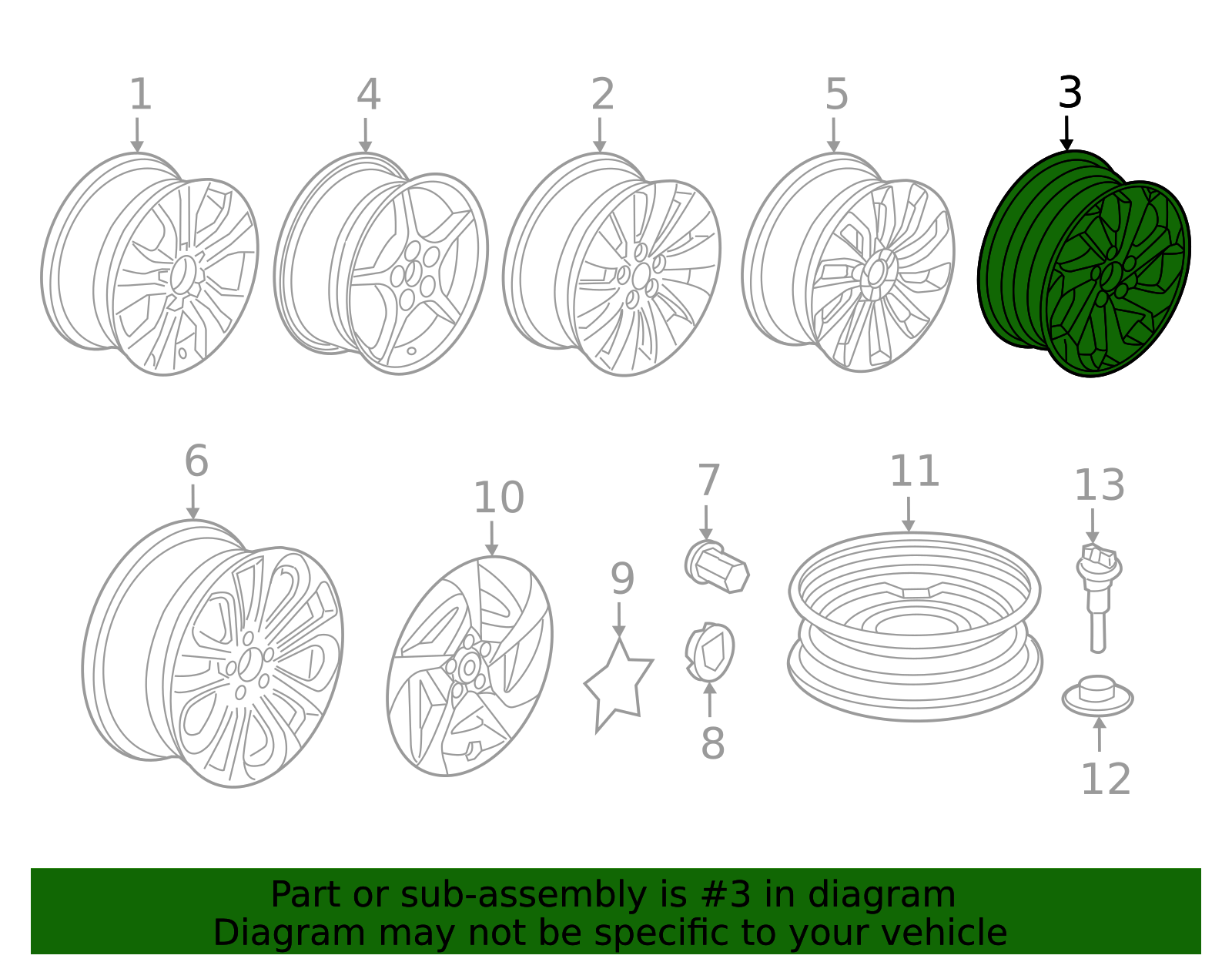 1
4
2
5
3
6
10
9
7
8
11
13
12

Part or sub-assembly is #3 in diagram
Diagram may not be specific to your vehicle