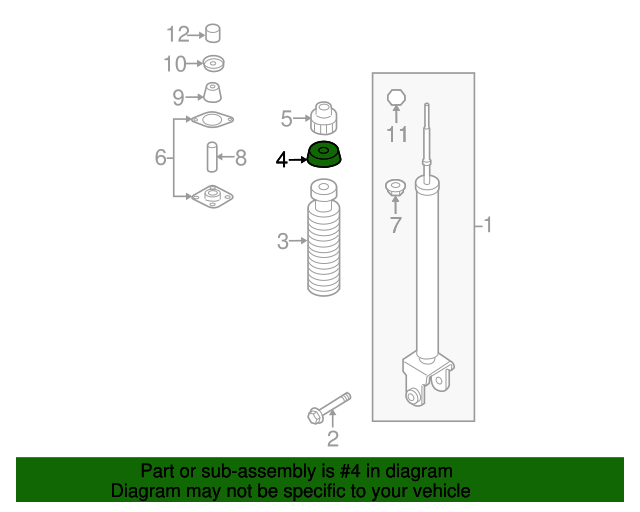 12
10
9
6
8
5
4
3
11
7
1
2

Part or sub-assembly is #4 in diagram
Diagram may not be specific to your vehicle