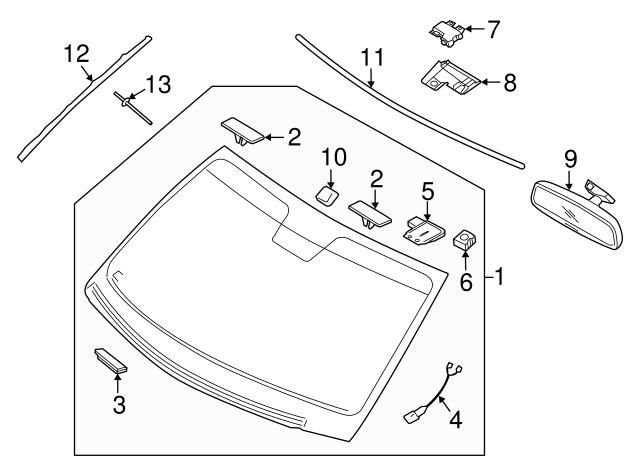 12
13
11
7
8
2
10
2
5
9
6
1
3
4