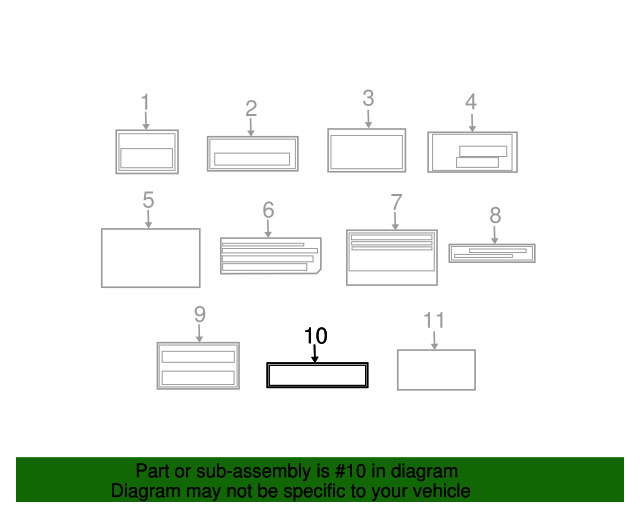 1
2
3
4
5
6
7
8
9
10
11

Part or sub-assembly is #10 in diagram
Diagram may not be specific to your vehicle