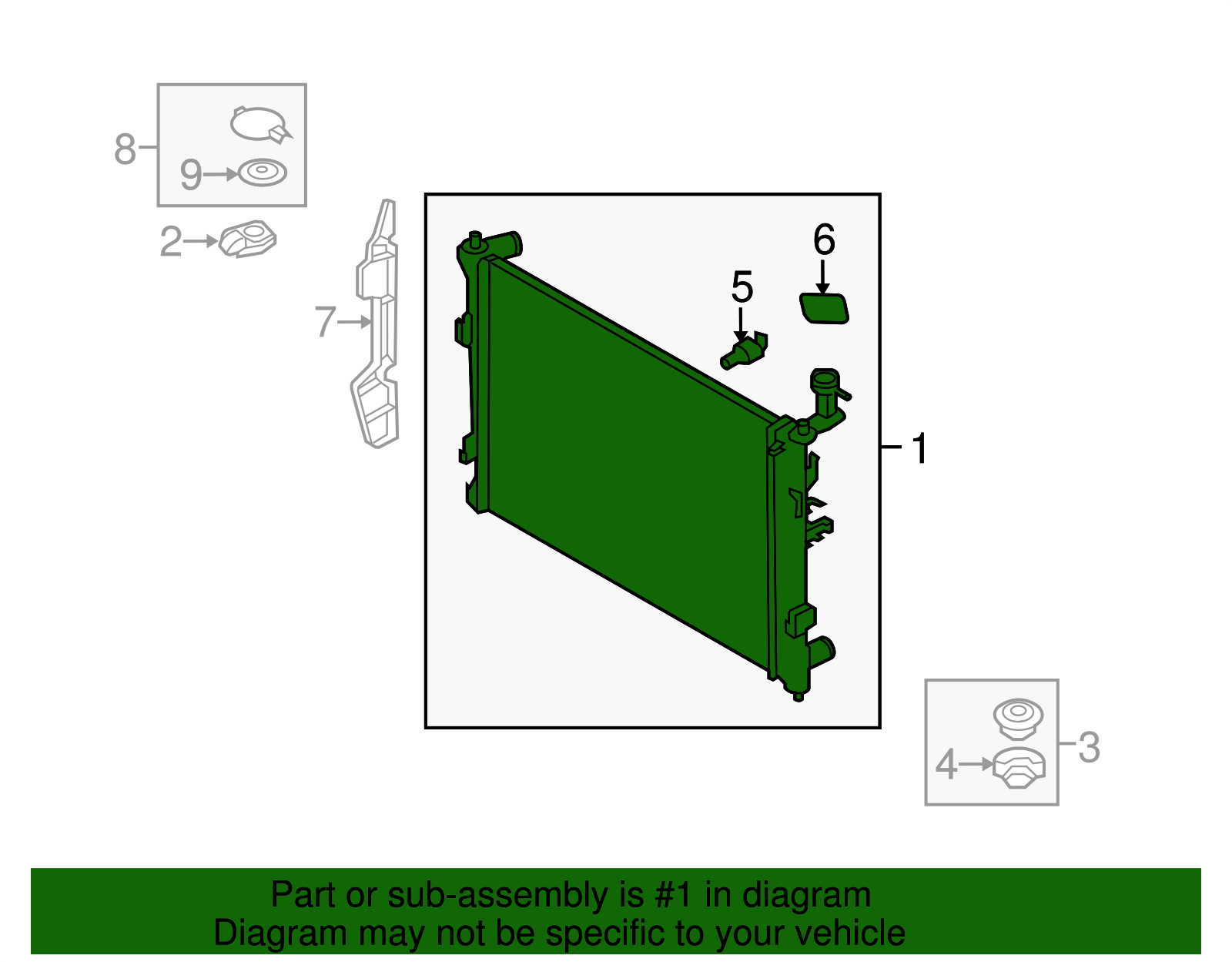 8
9
2
7
6
5
1
3
4

Part or sub-assembly is #1 in diagram
Diagram may not be specific to your vehicle