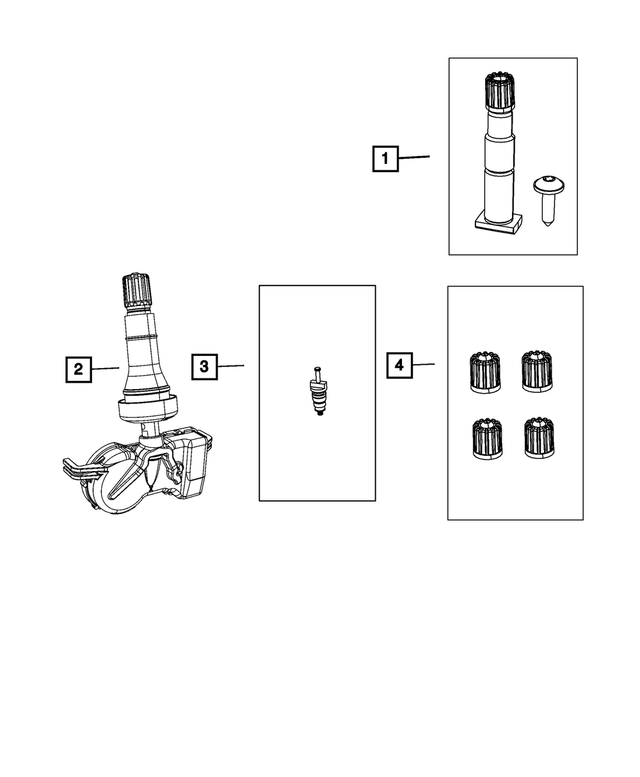 1
2
3
4