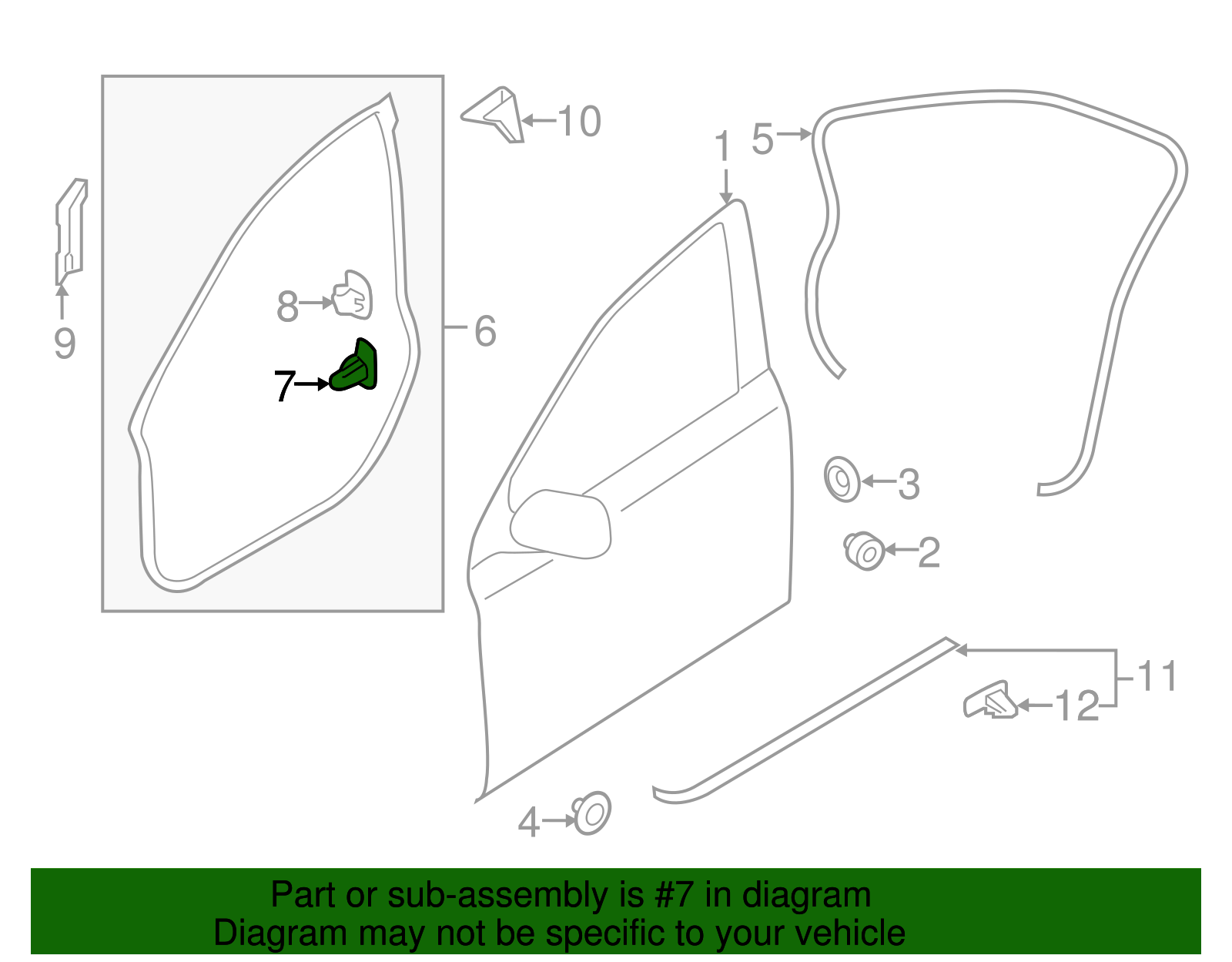 10
1
5
9
8
6
7
3
2
11
12
4

Part or sub-assembly is #7 in diagram
Diagram may not be specific to your vehicle