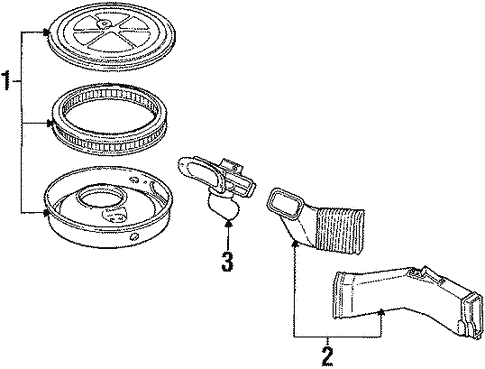 1
3
2