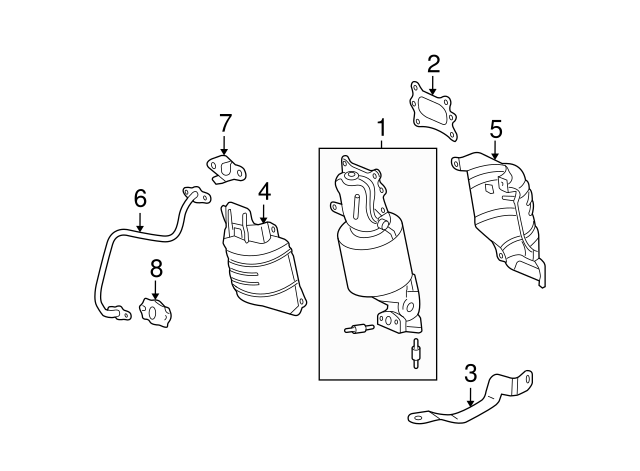 2
7
1
5
6
4
8
3