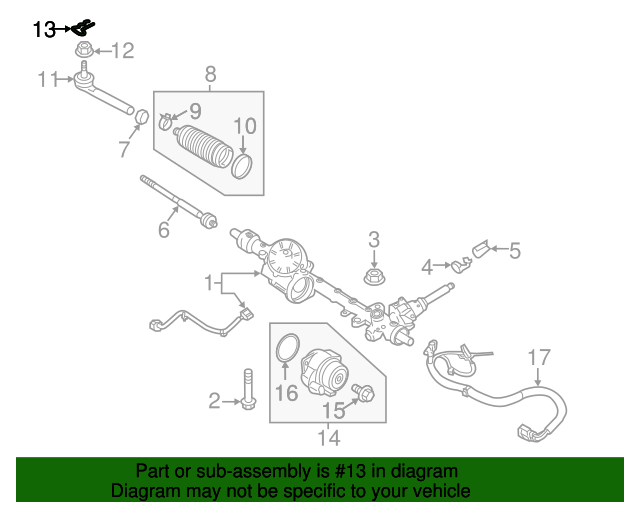 13
12
11
8
9
10
7
6
3
5
4
1
17
16
2
15
14

Part or sub-assembly is #13 in diagram
Diagram may not be specific to your vehicle