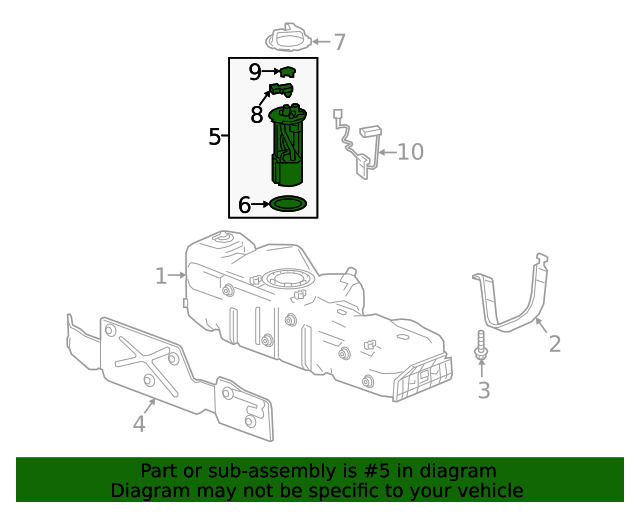 7
9
8
5
10
6
1
2
3
4

Part or sub-assembly is #5 in diagram
Diagram may not be specific to your vehicle