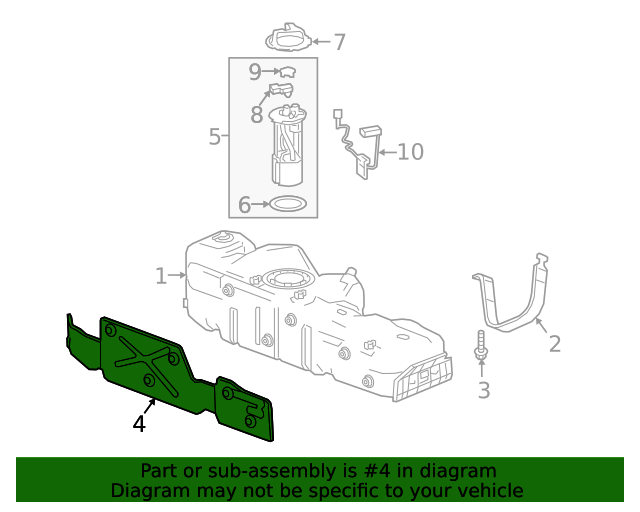 7
9
8
5
10
6
1
2
3
4

Part or sub-assembly is #4 in diagram
Diagram may not be specific to your vehicle