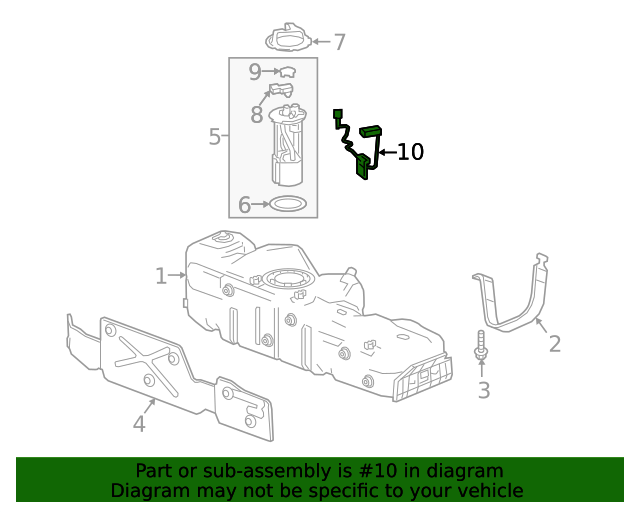 7
9
8
5
10
6
1
2
3
4

Part or sub-assembly is #10 in diagram
Diagram may not be specific to your vehicle