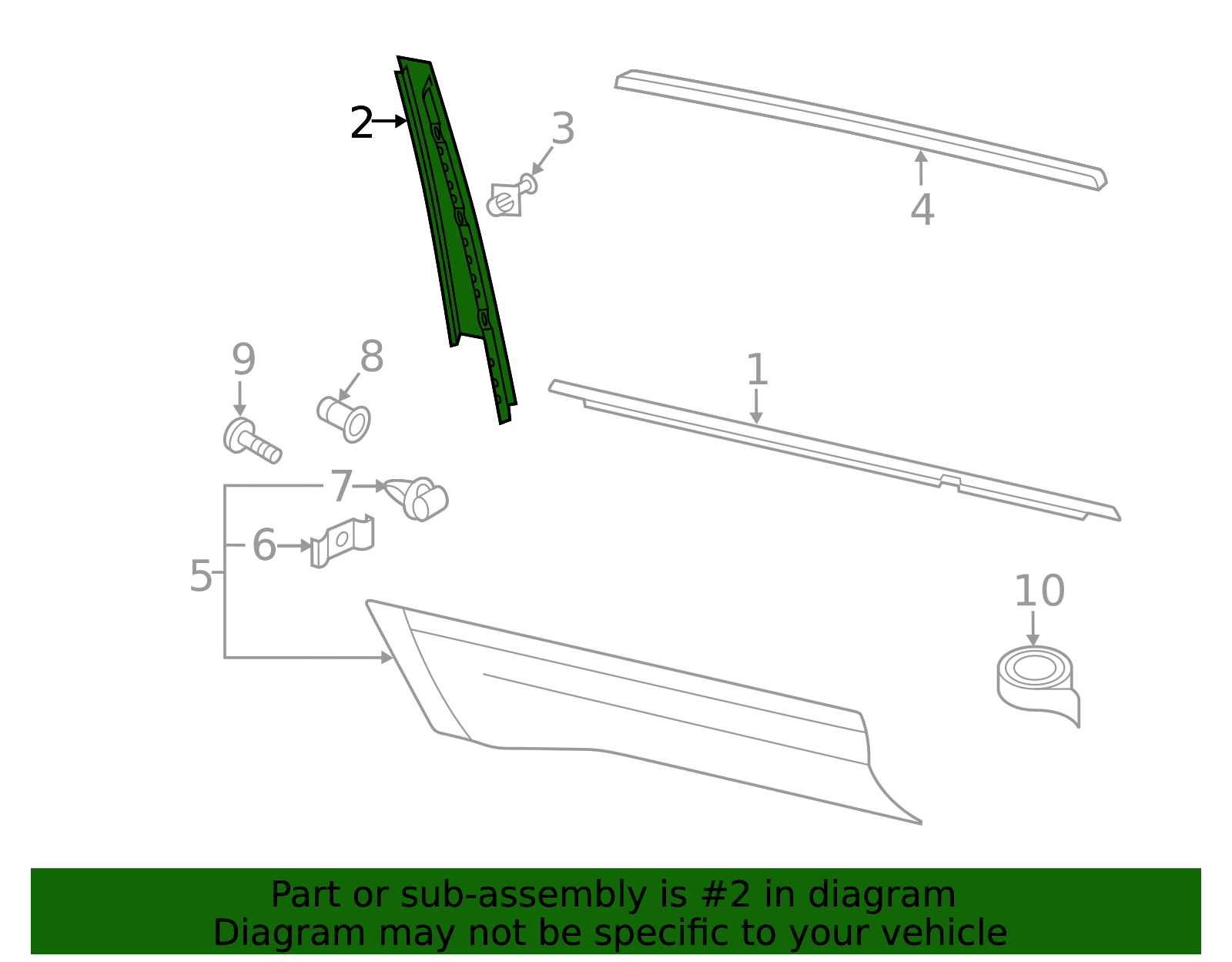 2
3
4
9
8
1
7
6
5
10

Part or sub-assembly is #2 in diagram
Diagram may not be specific to your vehicle