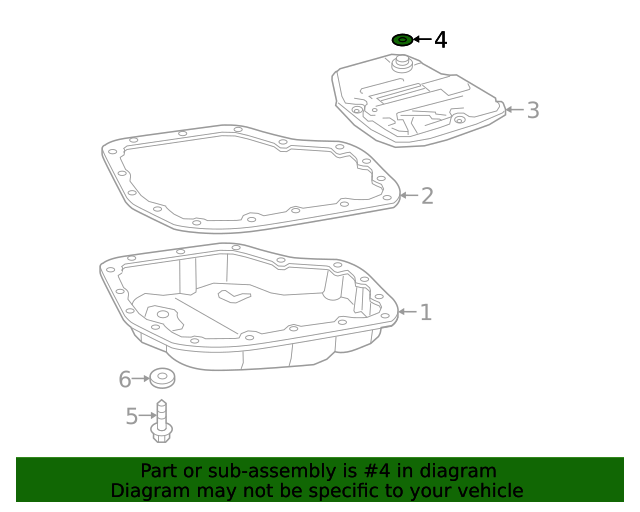 4
3
2
1
6
5

Part or sub-assembly is #4 in diagram
Diagram may not be specific to your vehicle