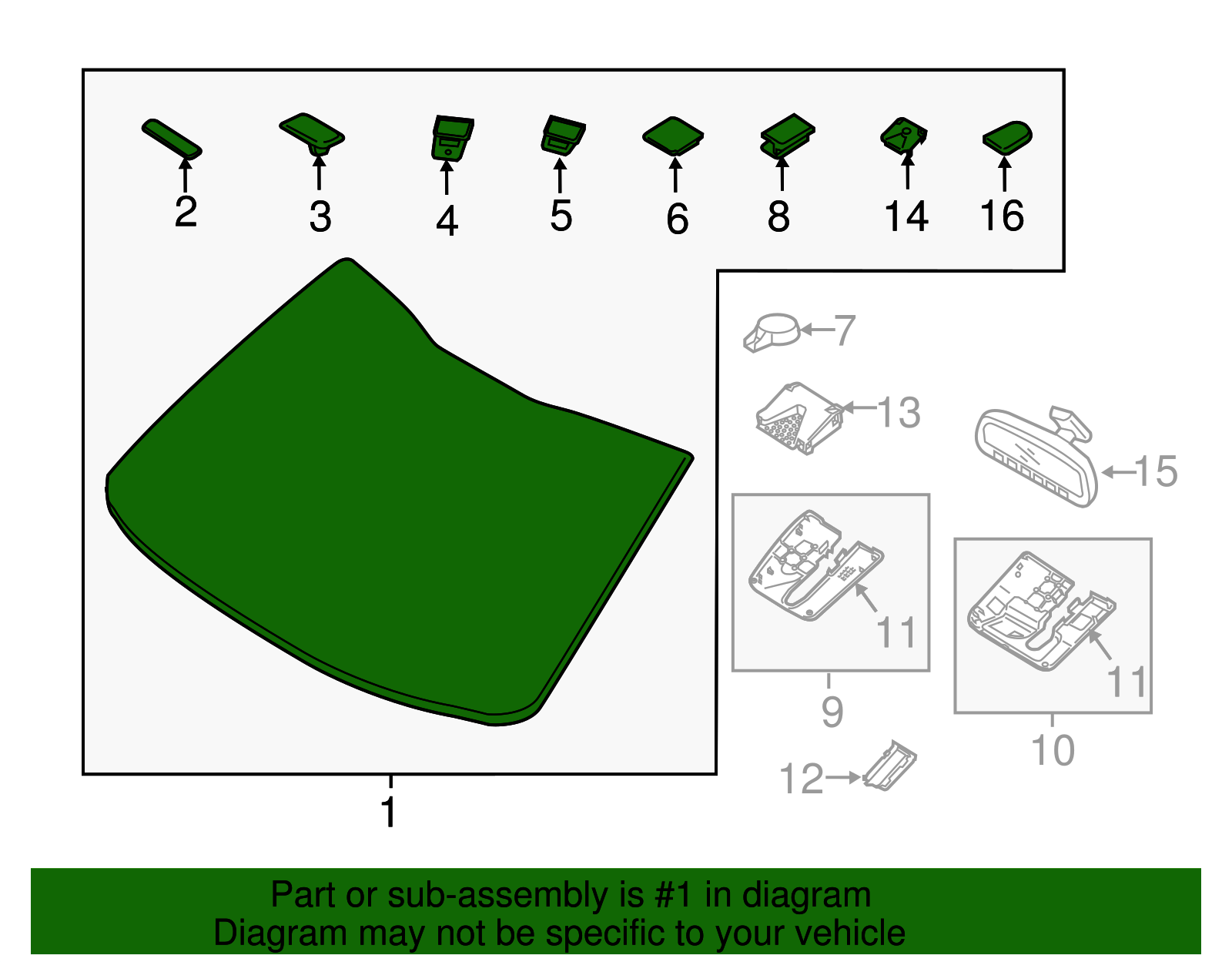 2 3 4 5 6 8 14 16

7

13

15

11

9

11

10

12

1

Part or sub-assembly is #1 in diagram
Diagram may not be specific to your vehicle