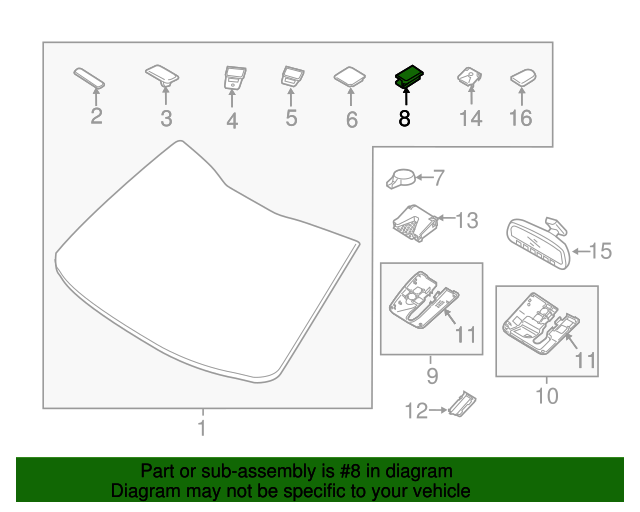 2
3
4
5
6
8
14
16
7
13
15
11
9
11
10
12
1

Part or sub-assembly is #8 in diagram
Diagram may not be specific to your vehicle