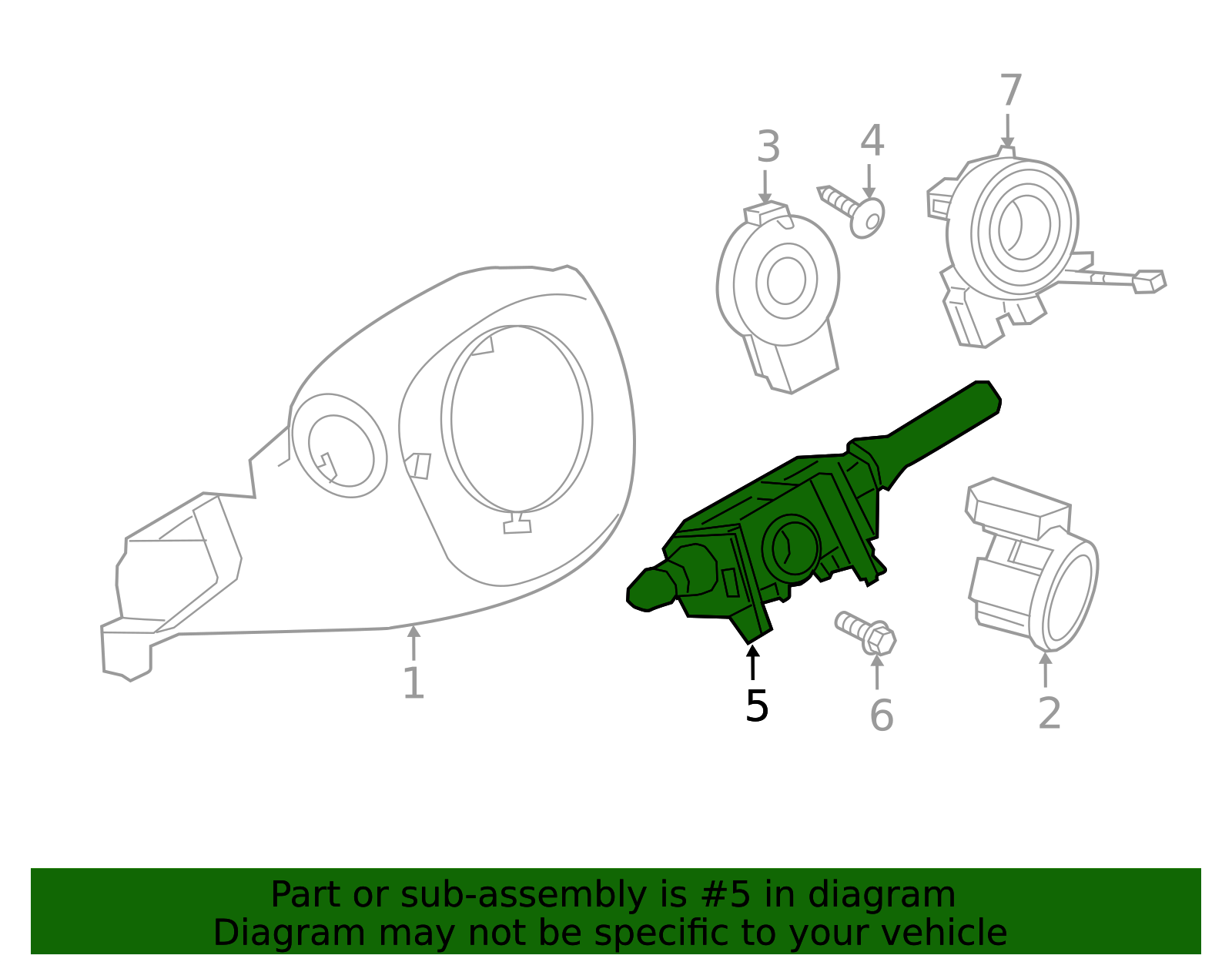 7
3
4
1
5
6
2

Part or sub-assembly is #5 in diagram
Diagram may not be specific to your vehicle