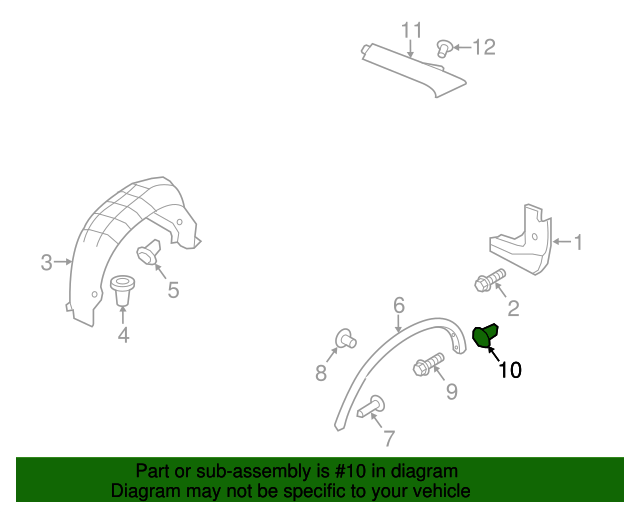 11
12
3
5
4
1
2
6
10
8
9
7

Part or sub-assembly is #10 in diagram
Diagram may not be specific to your vehicle