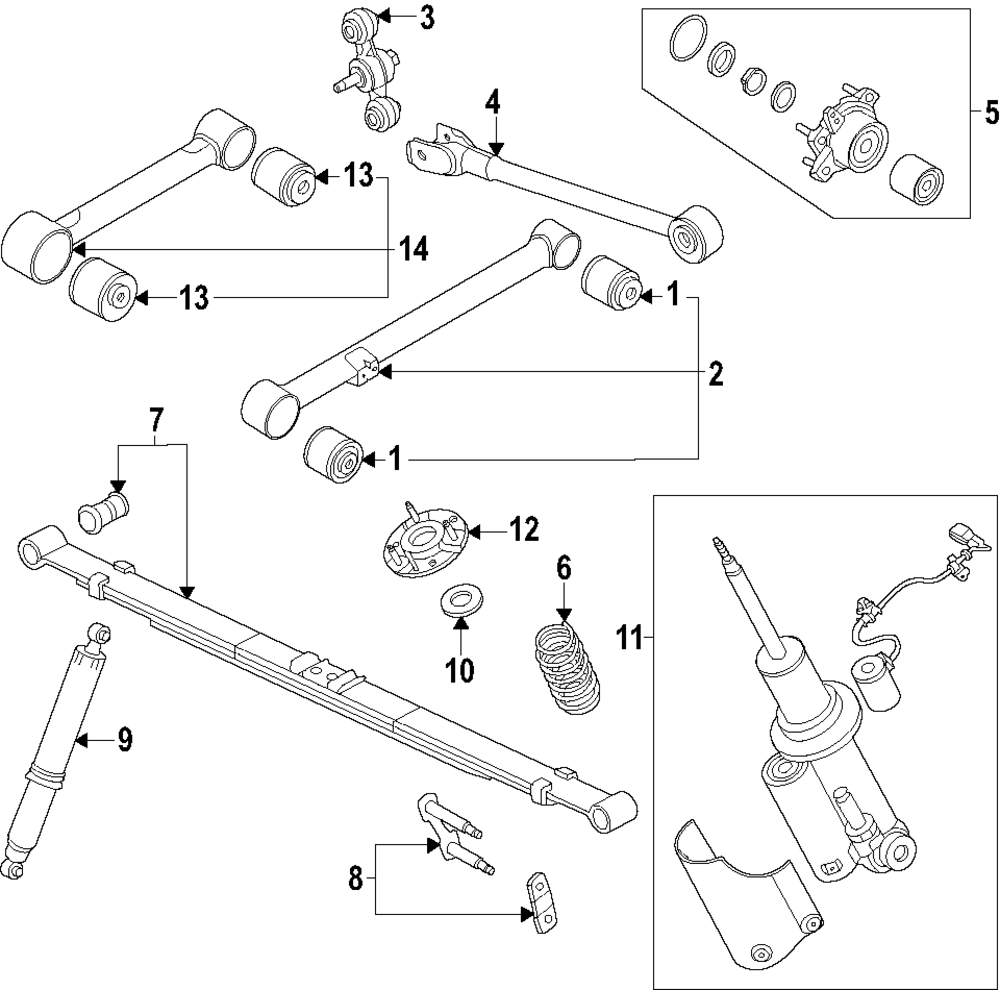 3
4
5
13
14
13
1
2
1
7
12
6
10
11
9
8