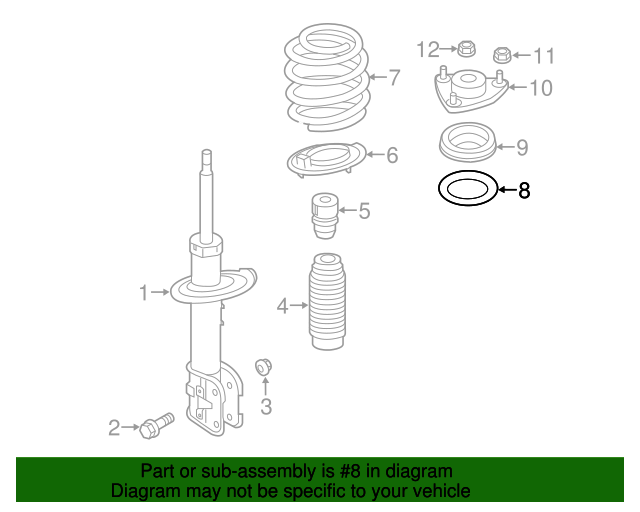 12
11
7
10
6
9
8
5
1
4
3
2

Part or sub-assembly is #8 in diagram
Diagram may not be specific to your vehicle