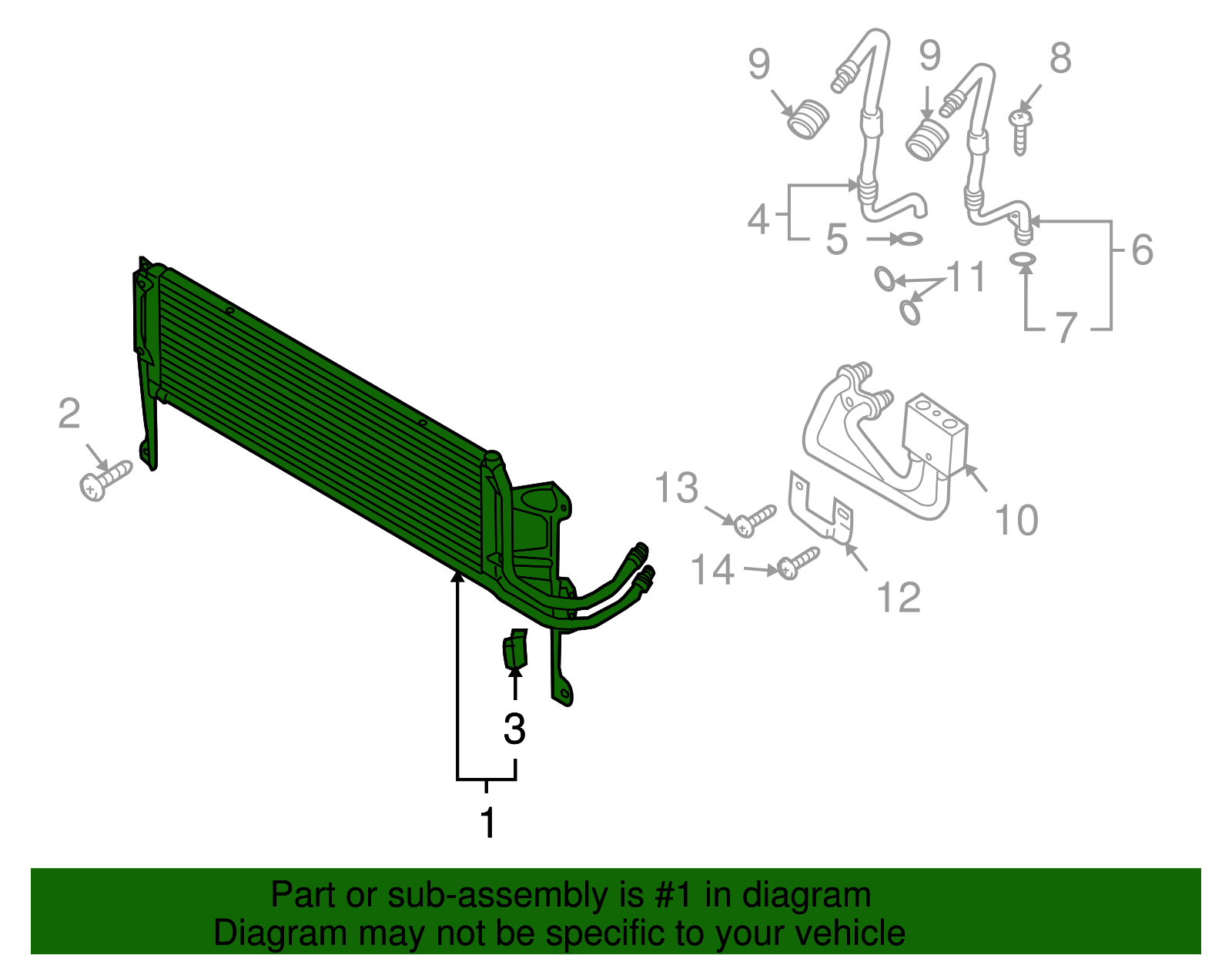 9
9
8
4
5
6
11
7
2
13
10
14
12
3
1

Part or sub-assembly is #1 in diagram
Diagram may not be specific to your vehicle