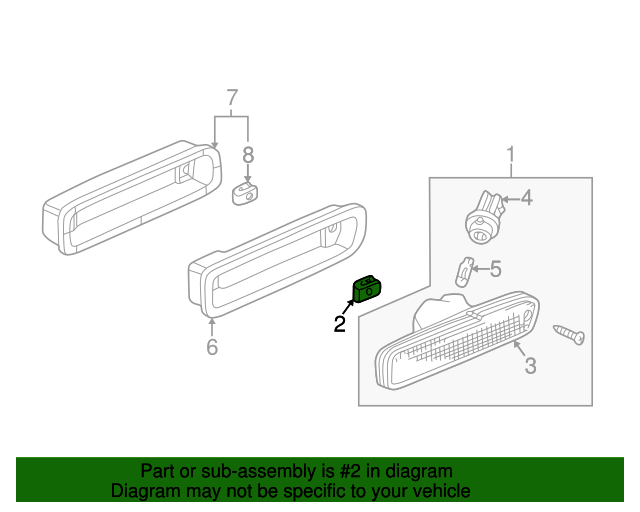 7
8
1
4
5
2
6
3

Part or sub-assembly is #2 in diagram
Diagram may not be specific to your vehicle