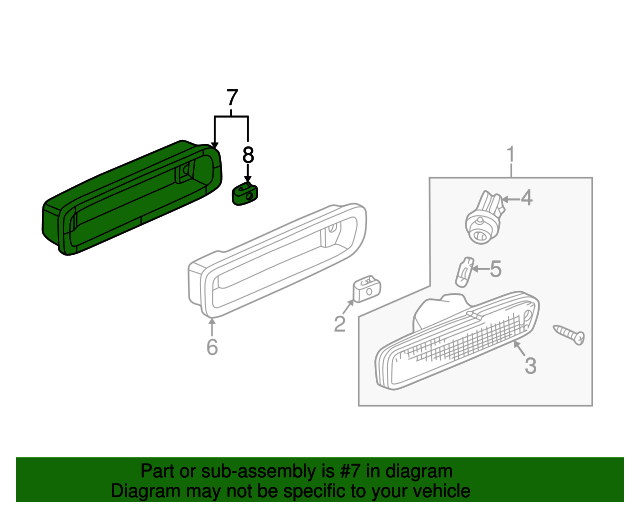 7
8
1
4
5
2
6
3

Part or sub-assembly is #7 in diagram
Diagram may not be specific to your vehicle