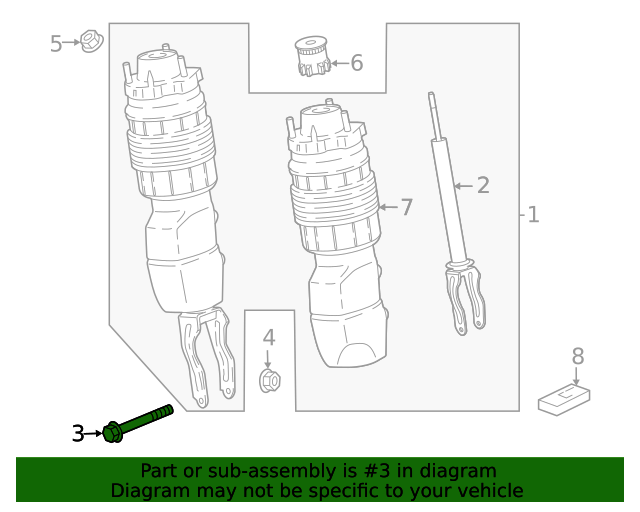 5
6
2
7
1
4
8
3

Part or sub-assembly is #3 in diagram
Diagram may not be specific to your vehicle