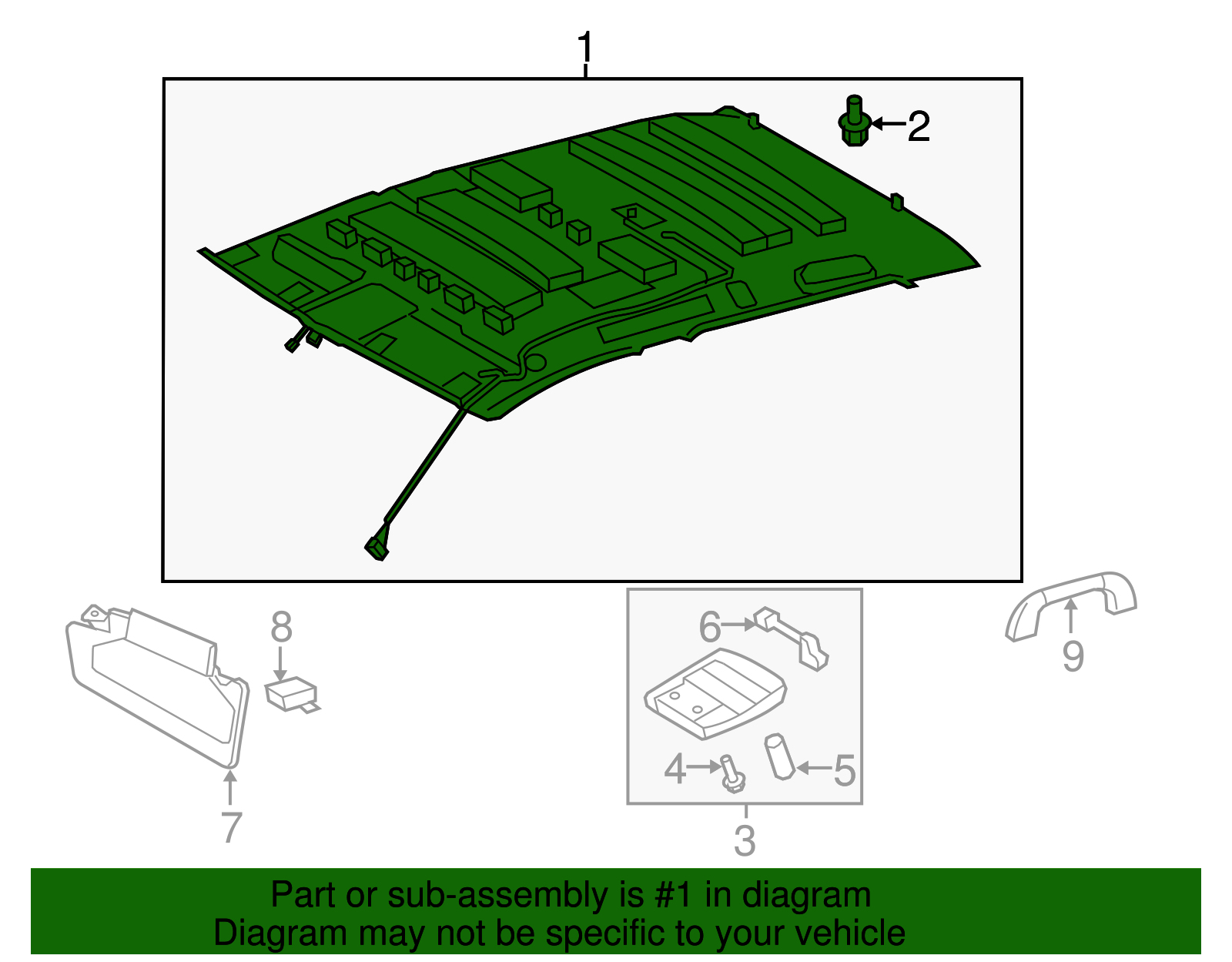 1

2

8

6

9

4

5

7

3

Part or sub-assembly is #1 in diagram
Diagram may not be specific to your vehicle