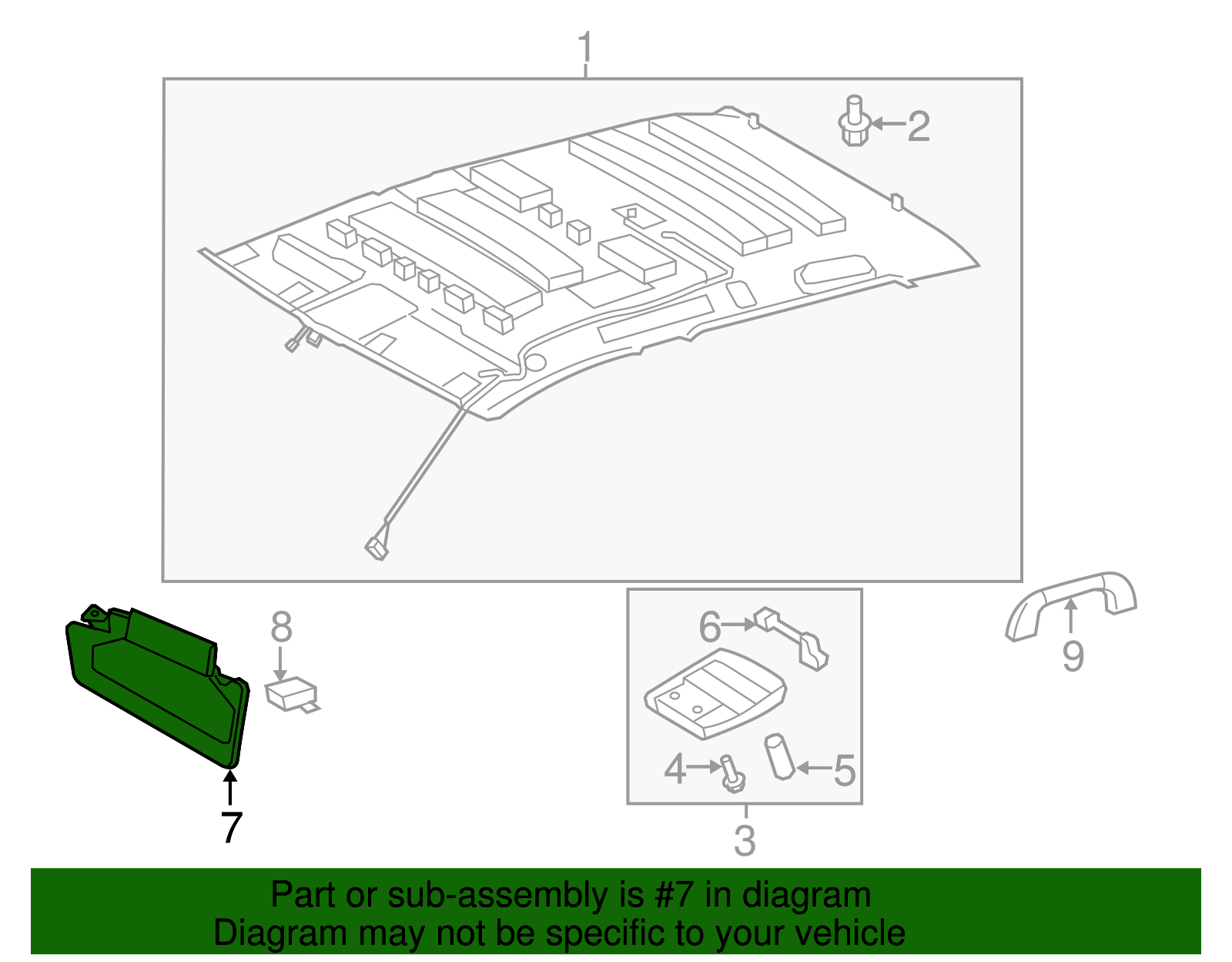 1
2
8
6
9
4
5
7
3

Part or sub-assembly is #7 in diagram
Diagram may not be specific to your vehicle