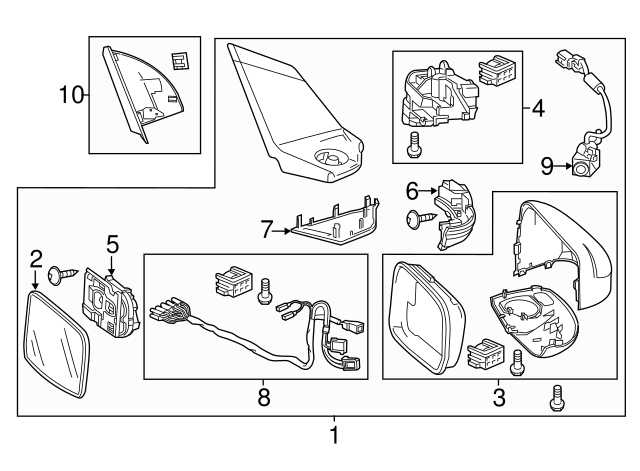 10
4
9
6
7
2
5
8
3
1