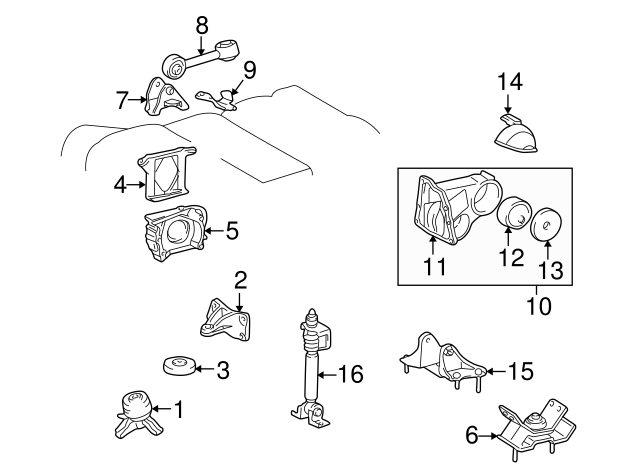 8
9
7
14
4
5
11
12
13
10
2
3
16
15
1
6