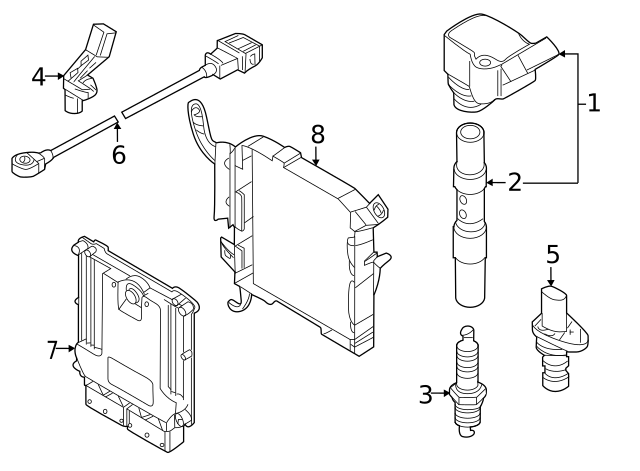 4
6
8
1
2
5
7
3