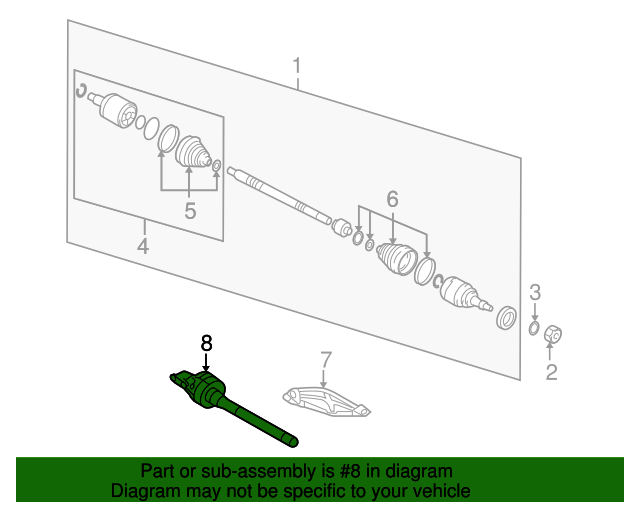 1
5
4
6
3
2
8
7

Part or sub-assembly is #8 in diagram
Diagram may not be specific to your vehicle