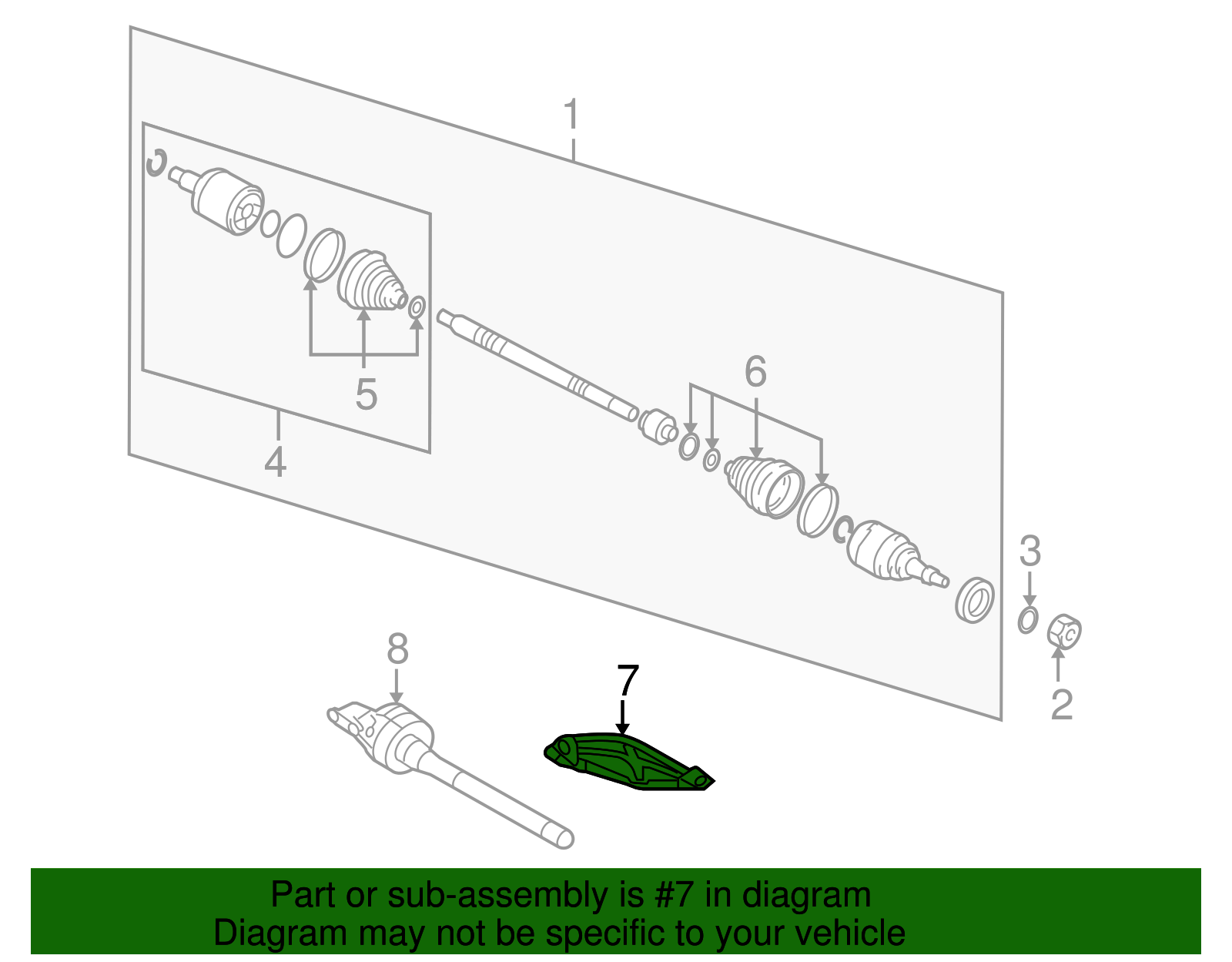 1

5

4

6

3

2

8

7

Part or sub-assembly is #7 in diagram
Diagram may not be specific to your vehicle