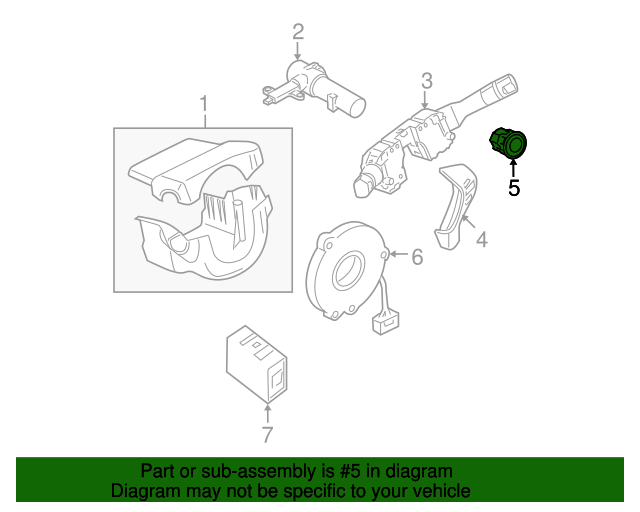 2

3

1

5

4

6

7

Part or sub-assembly is #5 in diagram
Diagram may not be specific to your vehicle