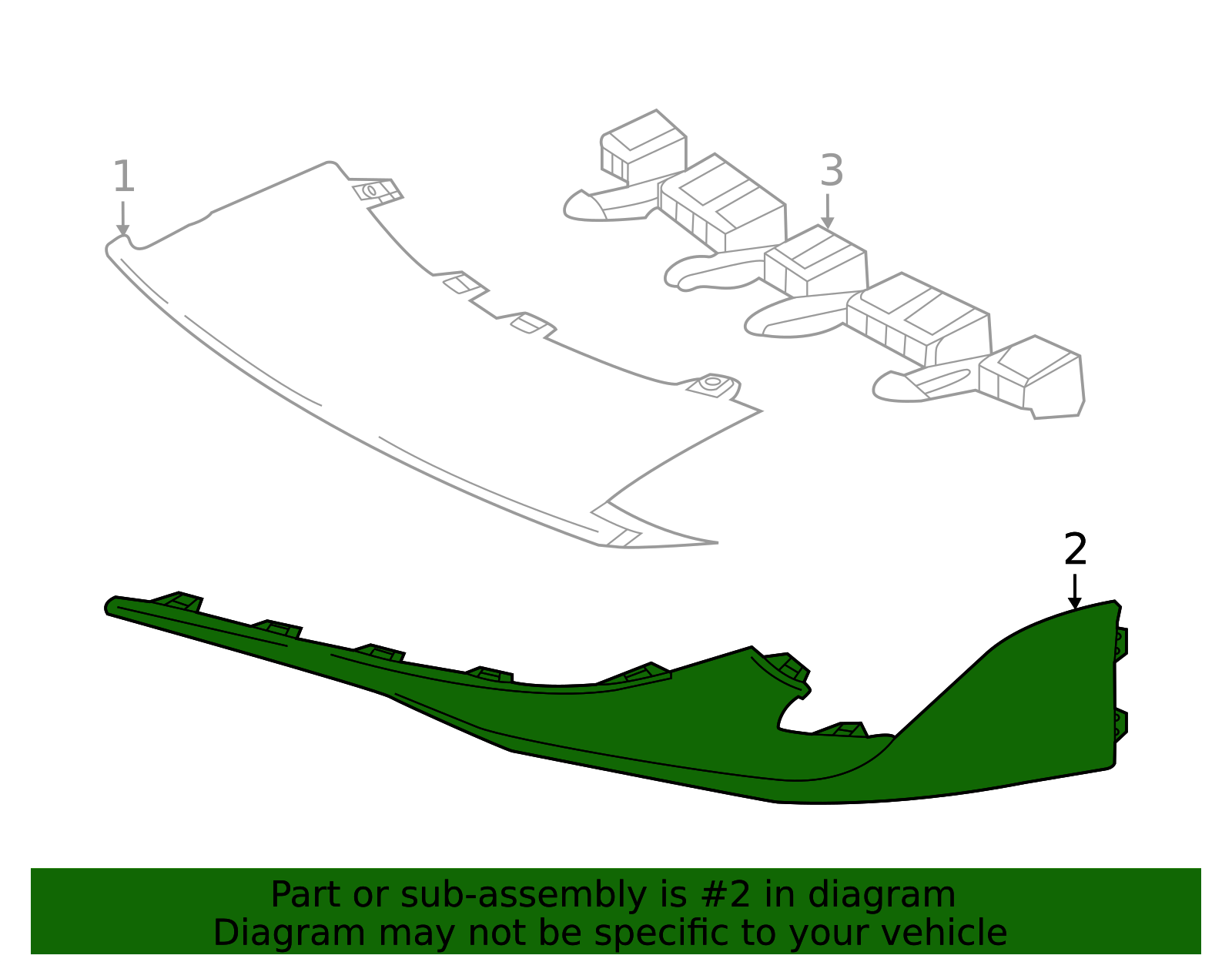 1

3

2

Part or sub-assembly is #2 in diagram
Diagram may not be specific to your vehicle