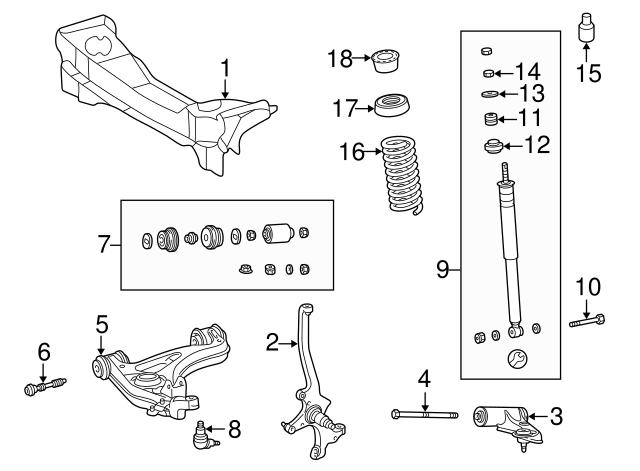 1
18
17
16
14
13
11
12
15
7
9
10
5
6
2
4
3
8