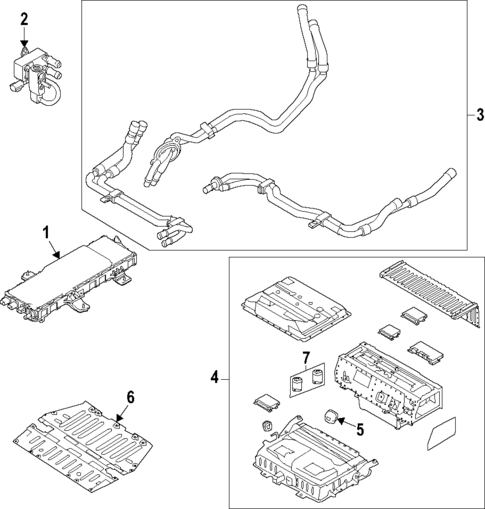 2
3
1
4
7
6
5