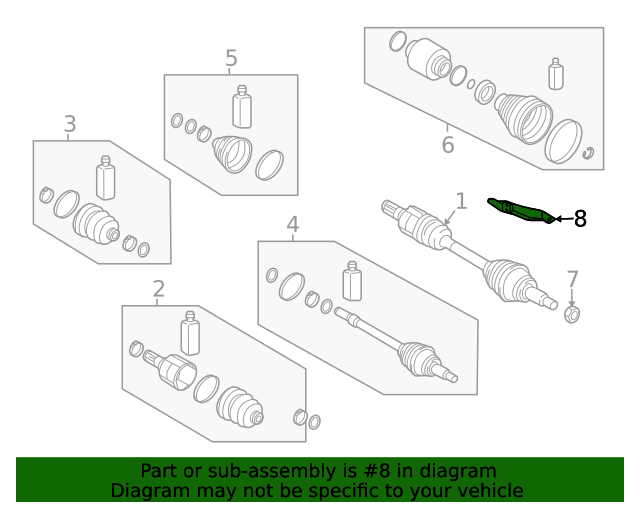 5

6

3

1

8

4

7

2

Part or sub-assembly is #8 in diagram
Diagram may not be specific to your vehicle