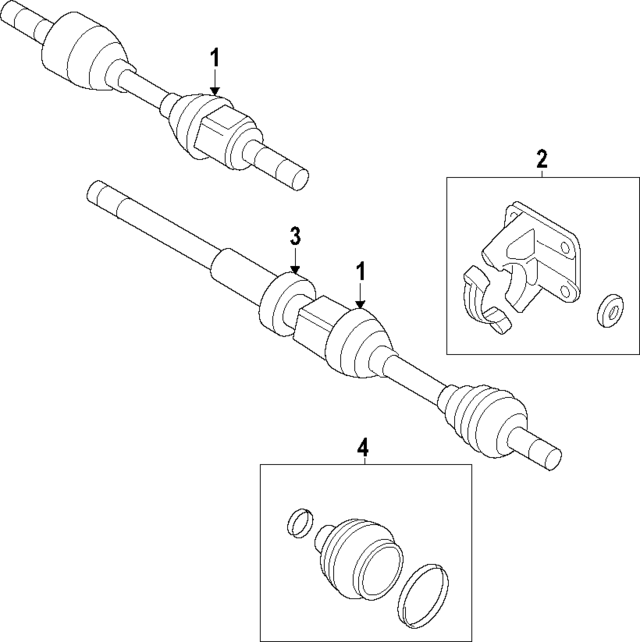 1
2
3
1
4