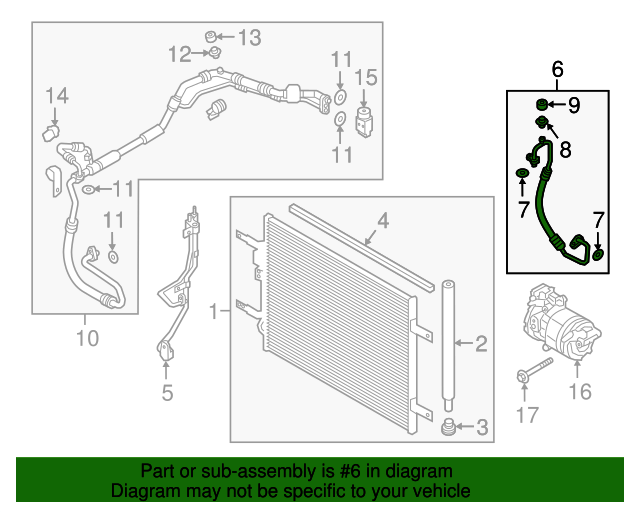 13
12
11
15
14
11
11
11
10
6
9
8
7
7
4
1
2
5
3
16
17
Part or sub-assembly is #6 in diagram
Diagram may not be specific to your vehicle