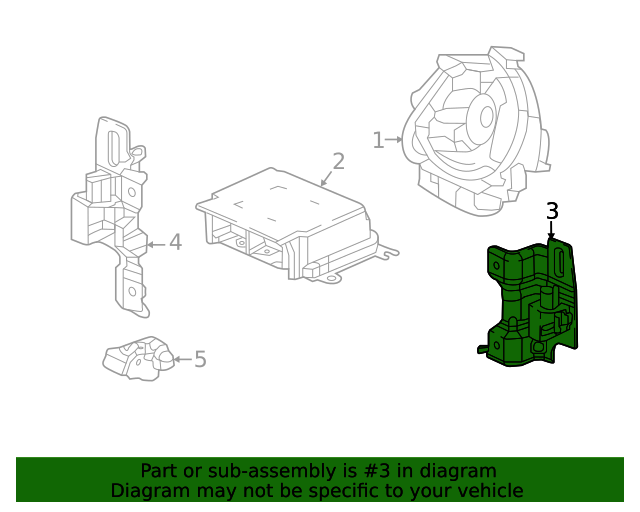 1
2
3
4
5

Part or sub-assembly is #3 in diagram
Diagram may not be specific to your vehicle